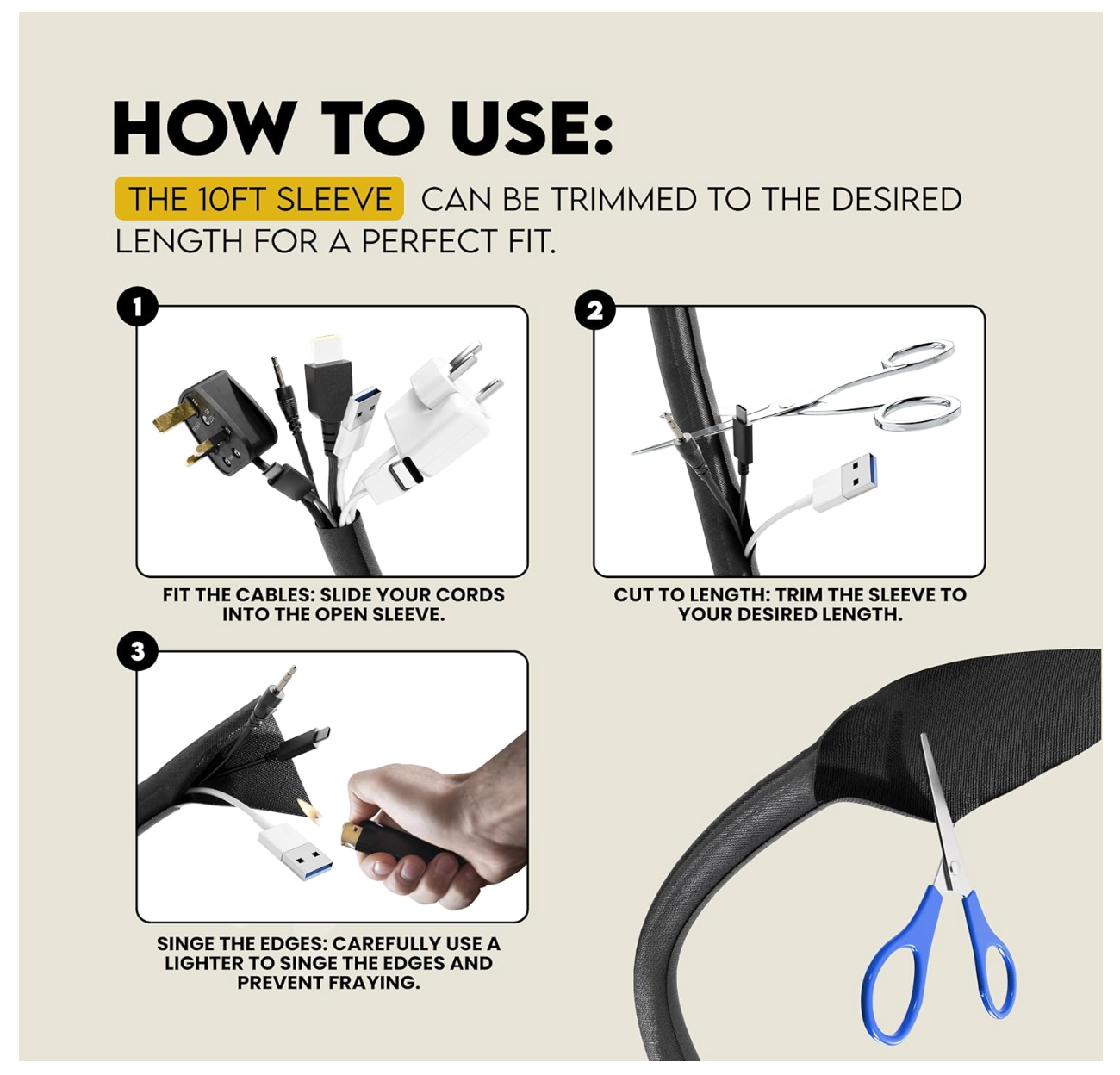 HOW TO USE:

THE 10FT SLEEVE CAN BE TRIMMED TO THE DESIRED LENGTH FOR A PERFECT FIT.

1

FIT THE CABLES: SLIDE YOUR CORDS INTO THE OPEN SLEEVE.

2

CUT TO LENGTH: TRIM THE SLEEVE TO YOUR DESIRED LENGTH.

3

SINGE THE EDGES: CAREFULLY USE A LIGHTER TO SINGE THE EDGES AND PREVENT FRAYING.